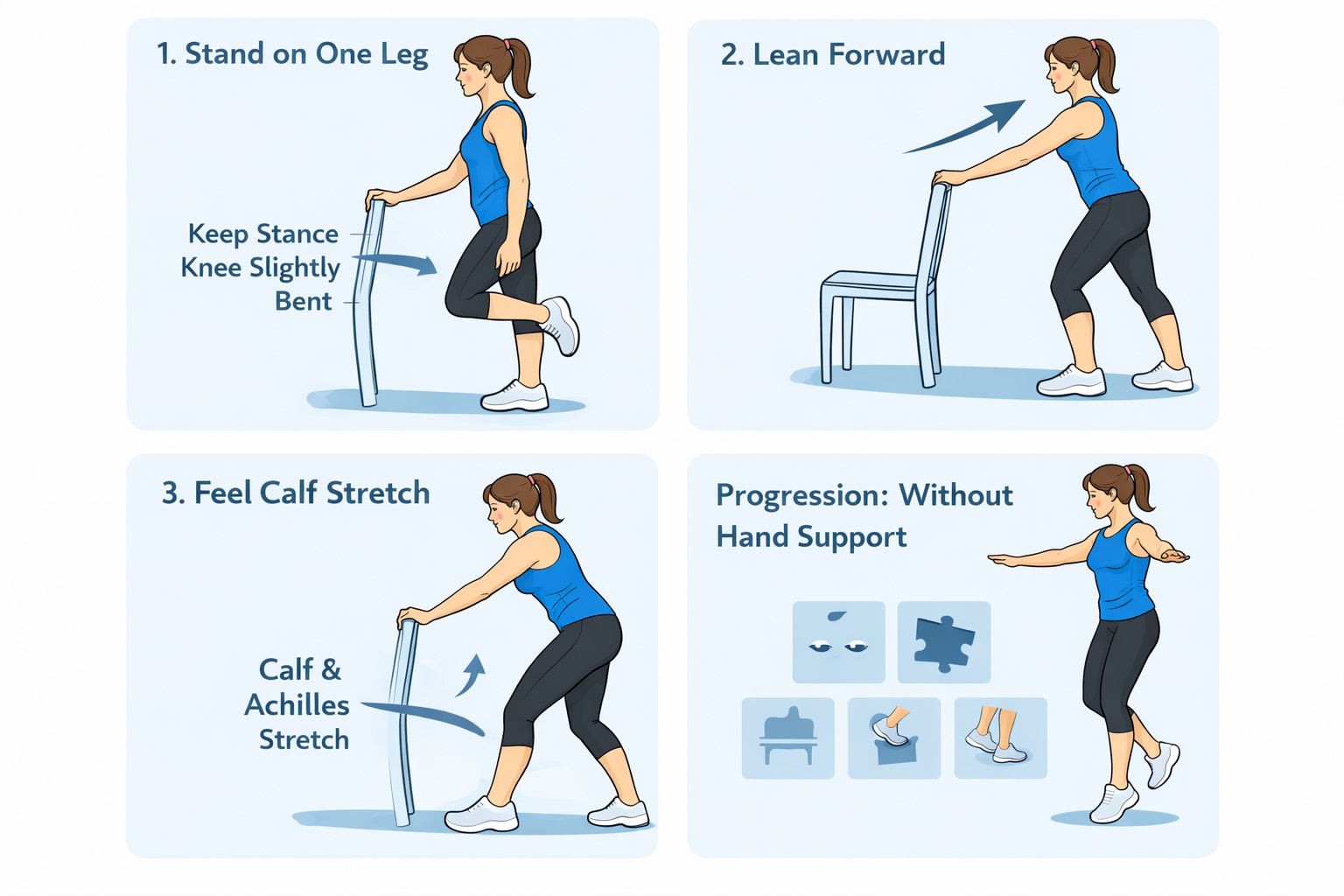 1. Stand on One Leg

Keep Stance Knee Slightly Bent

2. Lean Forward

3. Feel Calf Stretch

Calf & Achilles Stretch

Progression: Without Hand Support